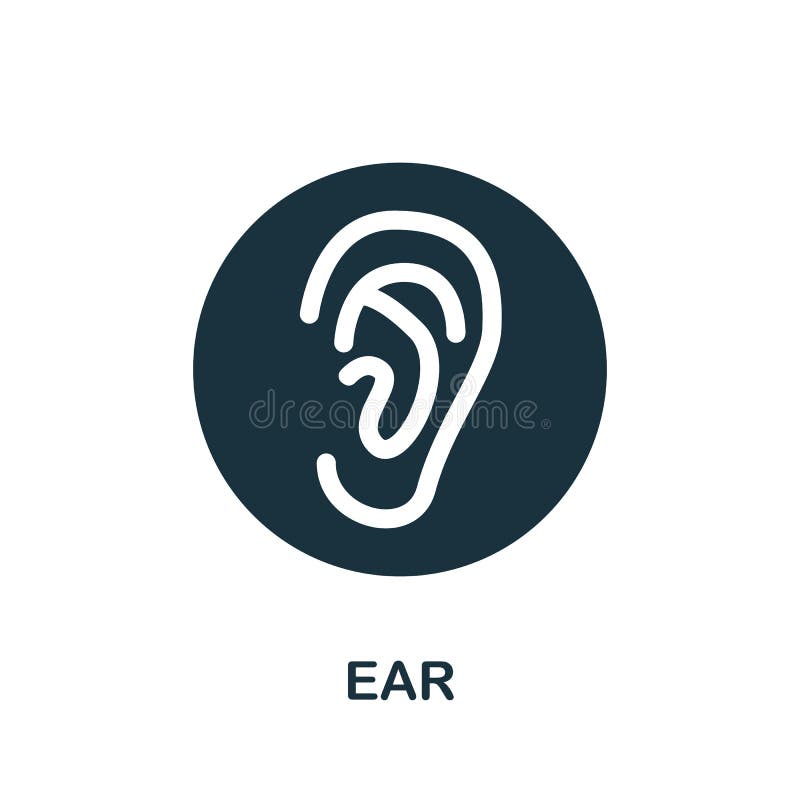 dreamstime®

EAR