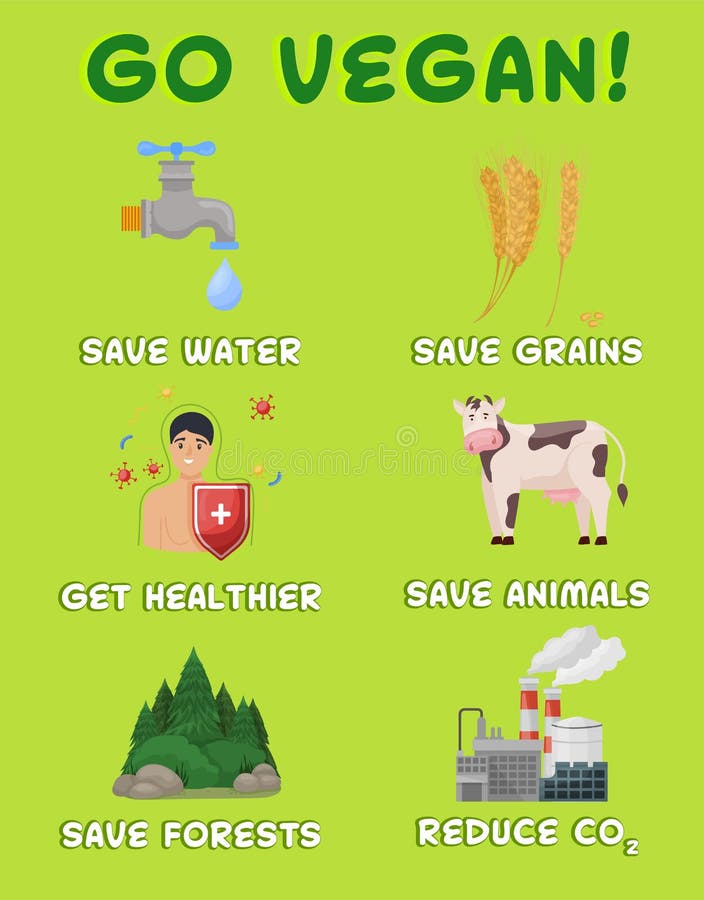 GO VEGAN!

SAVE WATER

SAVE GRAINS

GET HEALTHIER

SAVE ANIMALS

SAVE FORESTS

REDUCE $CO_2$