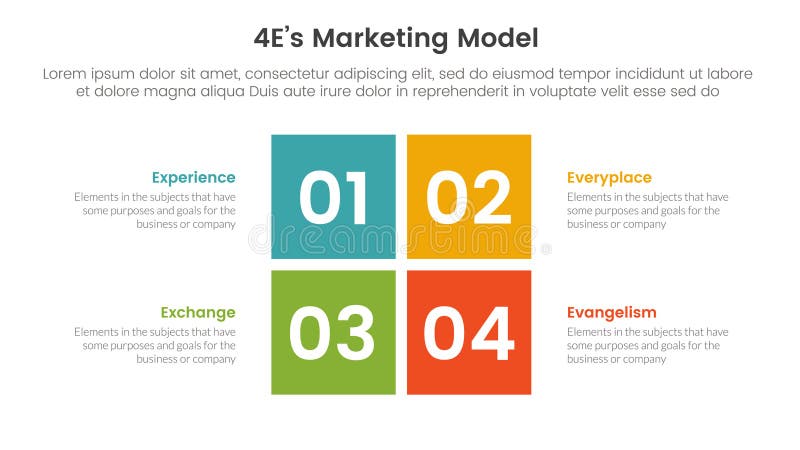 4E's Marketing Model

Lorem ipsum dolor sit amet, consectetur adipiscing elit, sed do eiusmod tempor incididunt ut labore et dolore magna aliqua Duis aute irure dolor in reprehenderit in voluptate velit esse sed do

Experience
Elements in the subjects that have some purposes and goals for the business or company

01

02

Everyplace
Elements in the subjects that have some purposes and goals for the business or company

dreamstime

Exchange
Elements in the subjects that have some purposes and goals for the business or company

03

04

Evangelism
Elements in the subjects that have some purposes and goals for the business or company