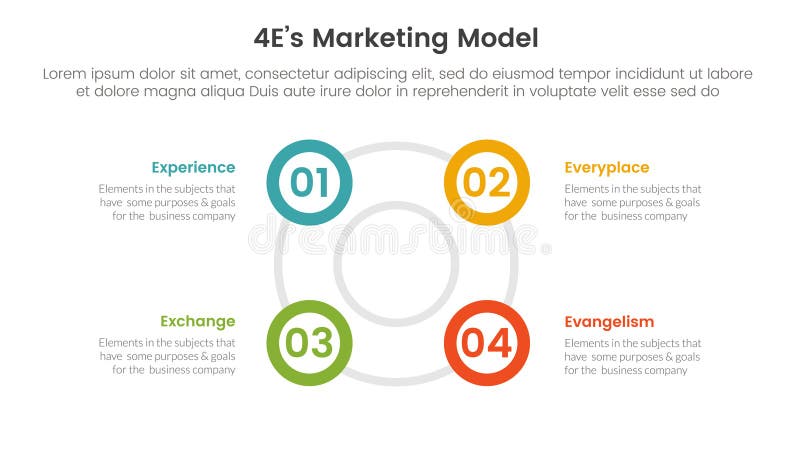 4E's Marketing Model

Lorem ipsum dolor sit amet, consectetur adipiscing elit, sed do eiusmod tempor incididunt ut labore et dolore magna aliqua Duis aute irure dolor in reprehenderit in voluptate velit esse sed do

Experience
Elements in the subjects that have some purposes & goals for the business company

01

02

Everyplace
Elements in the subjects that have some purposes & goals for the business company

dreamstime

Exchange
Elements in the subjects that have some purposes & goals for the business company

03

04

Evangelism
Elements in the subjects that have some purposes & goals for the business company