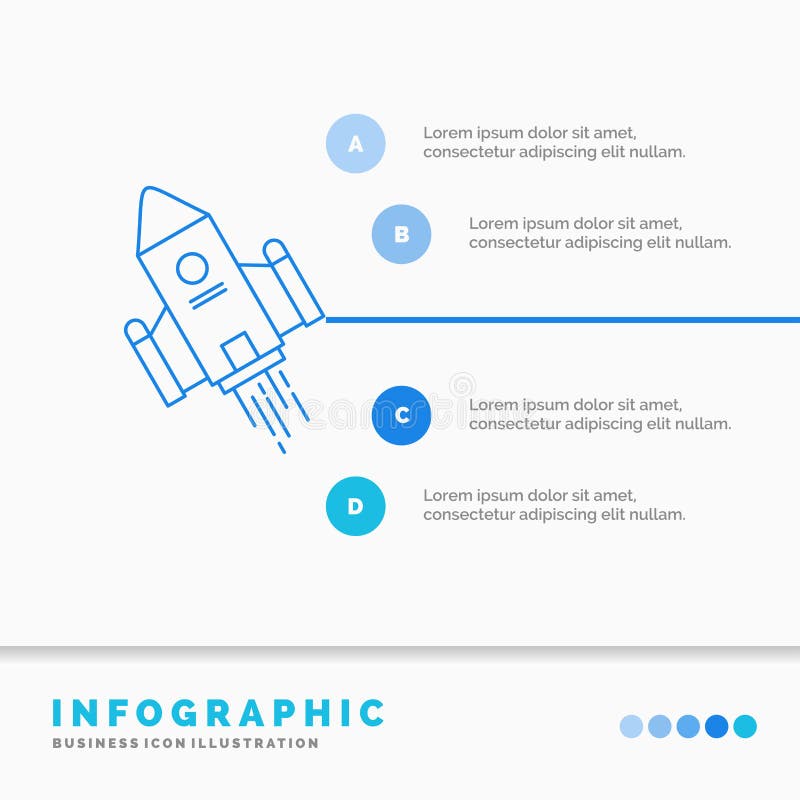 A

Lorem ipsum dolor sit amet, consectetur adipiscing elit nullam.

B

Lorem ipsum dolor sit amet, consectetur adipiscing elit nullam.

C

Lorem ipsum dolor sit amet, consectetur adipiscing elit nullam.

D

Lorem ipsum dolor sit amet, consectetur adipiscing elit nullam.

INFOGRAPHIC

BUSINESS ICON ILLUSTRATION