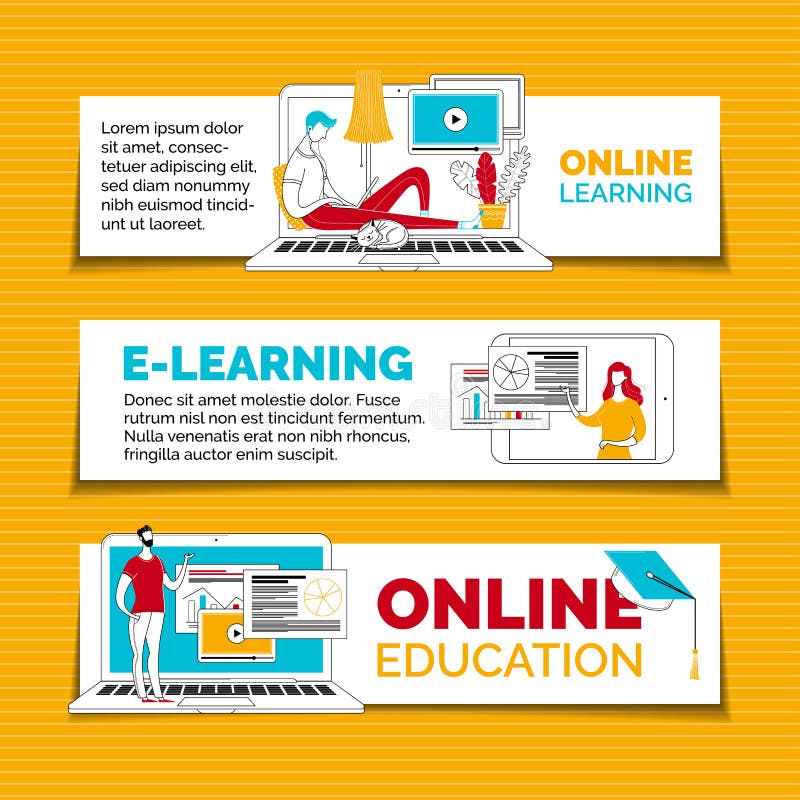 Lorem ipsum dolor sit amet, consectetuer adipiscing elit, sed diam nonummy nibh euismod tincidunt ut laoreet.

ONLINE LEARNING

E-LEARNING

Donec sit amet molestie dolor. Fusce rutrum nisl non est tincidunt fermentum. Nulla venenatis erat non nibh rhoncus, fringilla auctor enim suscipit.

ONLINE EDUCATION