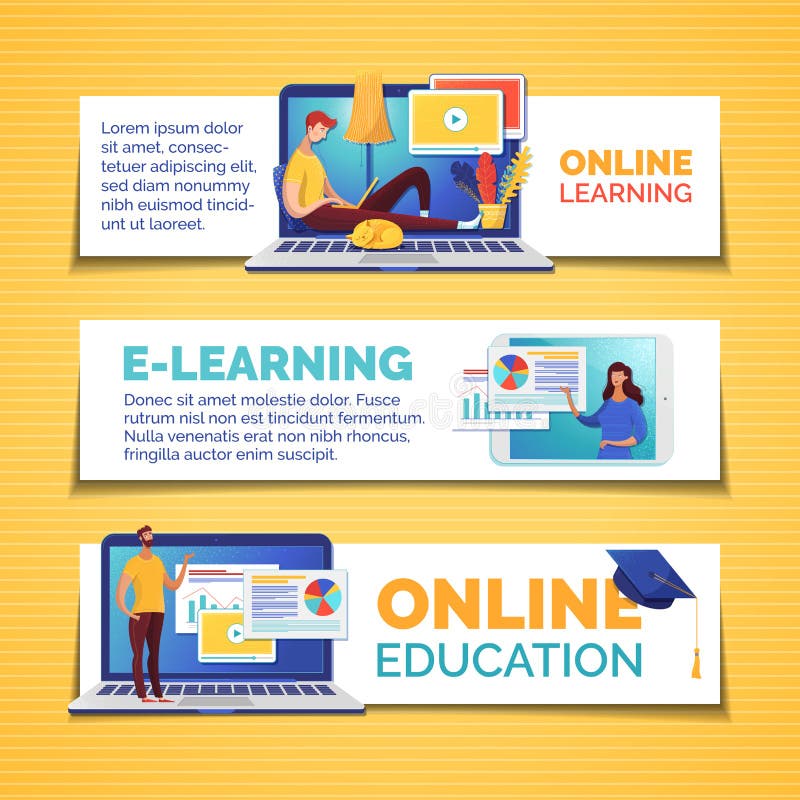 Lorem ipsum dolor sit amet, consectetuer adipiscing elit, sed diam nonummy nibh euismod tincidunt ut laoreet.

ONLINE LEARNING

E-LEARNING

Donec sit amet molestie dolor. Fusce rutrum nisl non est tincidunt fermentum. Nulla venenatis erat non nibh rhoncus, fringilla auctor enim suscipit.

ONLINE EDUCATION