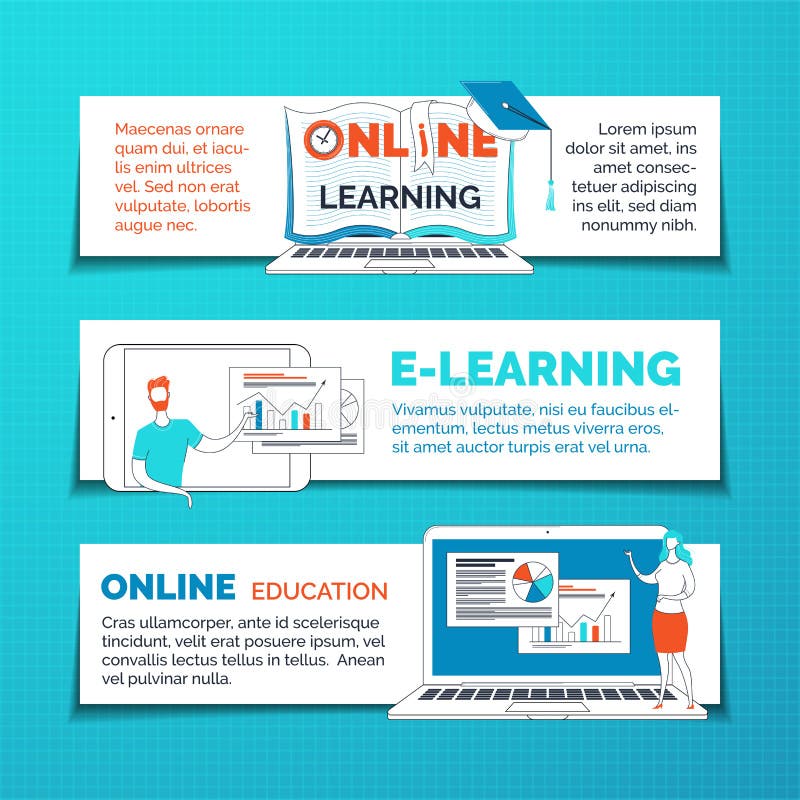 Maecenas ornare quam dui, et iaculis enim ultrices vel. Sed non erat vulputate, lobortis augue nec.

ONLINE
LEARNING

Lorem ipsum dolor sit amet, ins amet consectetuer adipiscing ins elit, sed diam nonummy nibh.

E-LEARNING

Vivamus vulputate, nisi eu faucibus elementum, lectus metus viverra eros, sit amet auctor turpis erat vel urna.

ONLINE EDUCATION

Cras ullamcorper, ante id scelerisque tincidunt, velit erat posuere ipsum, vel convallis lectus tellus in tellus. Anean vel pulvinar nulla.