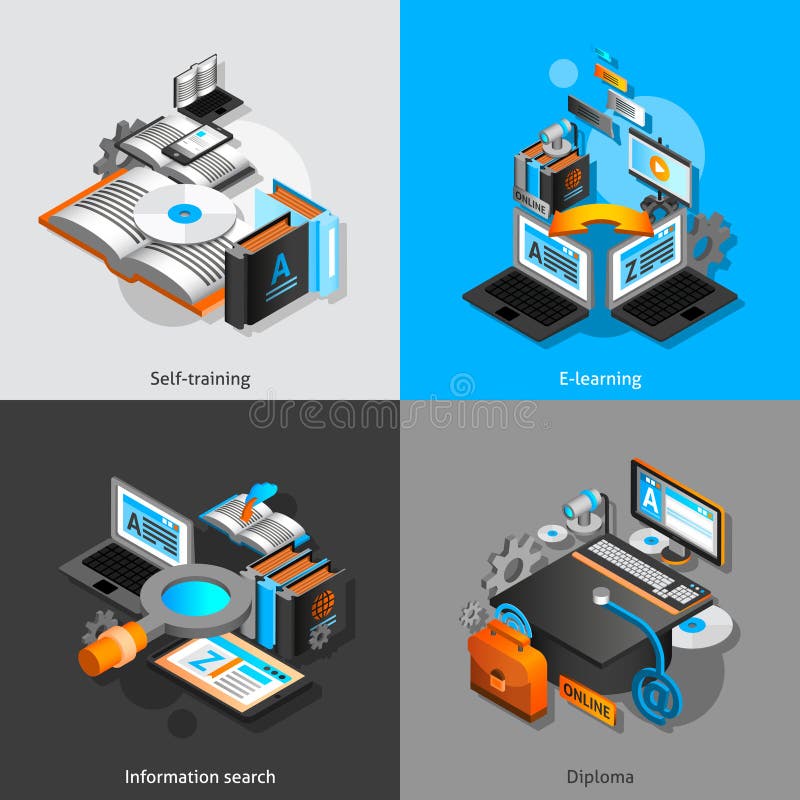 A

Self-training

ONLINE

A

Z

E-learning

dreamstime

A

Z

Information search

A

ONLINE

@

Diploma