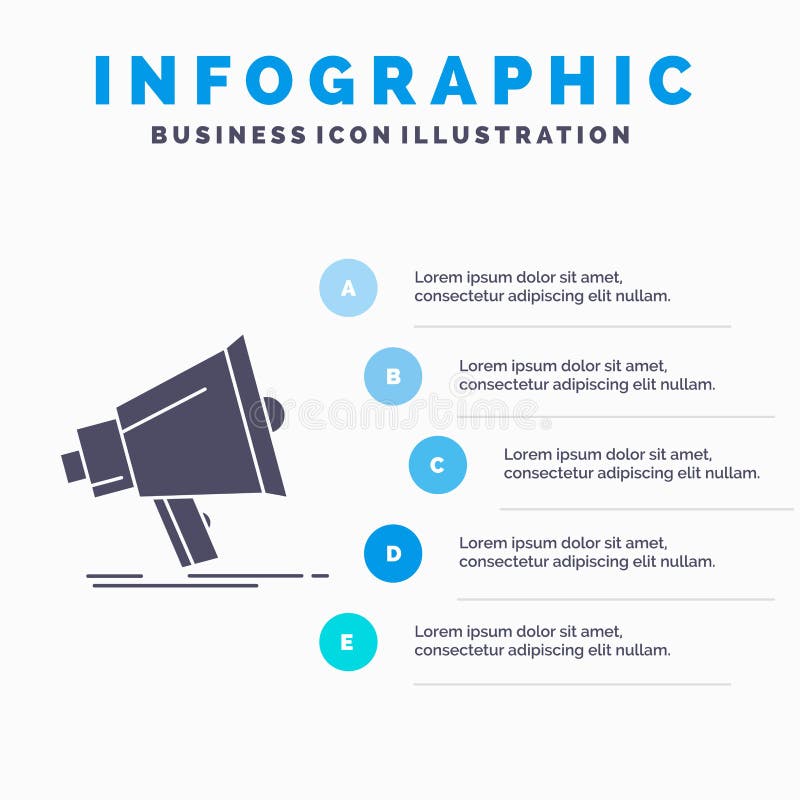 INFOGRAPHIC
BUSINESS ICON ILLUSTRATION

A
Lorem ipsum dolor sit amet, consectetur adipiscing elit nullam.

B
Lorem ipsum dolor sit amet, consectetur adipiscing elit nullam.

dreamstime

C
Lorem ipsum dolor sit amet, consectetur adipiscing elit nullam.

D
Lorem ipsum dolor sit amet, consectetur adipiscing elit nullam.

E
Lorem ipsum dolor sit amet, consectetur adipiscing elit nullam.