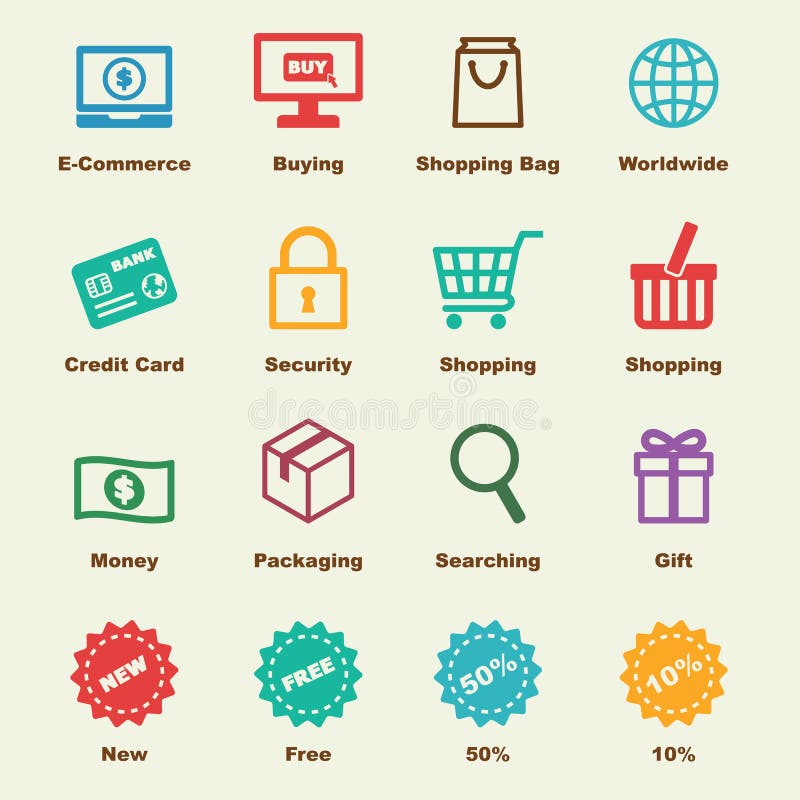 $
E-Commerce

BUY
Buying

Shopping Bag

Worldwide

BANK
Credit Card

Security

Shopping

Shopping

dreamstime

$
Money

Packaging

Searching

Gift

NEW
New

FREE
Free

50%
50%

10%
10%