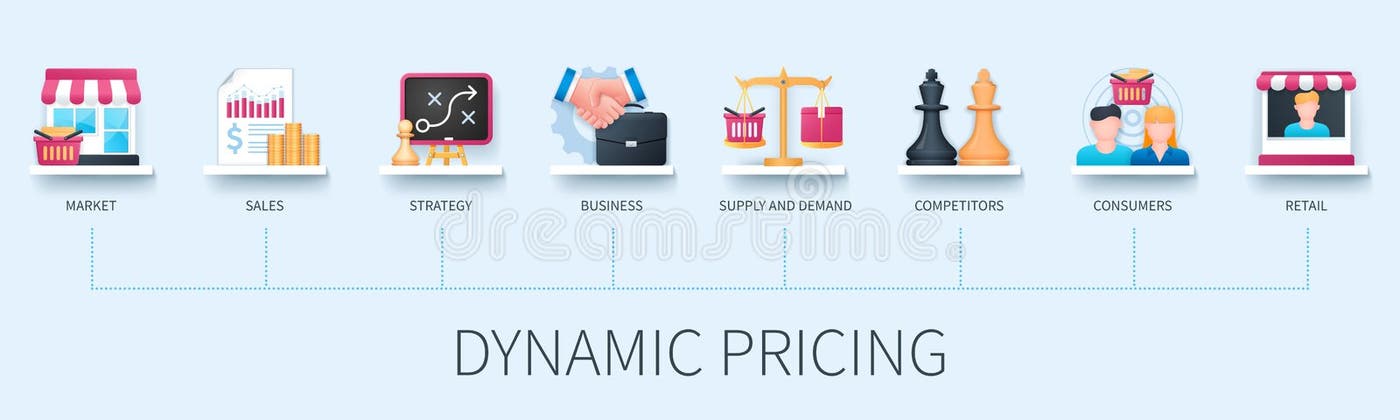 MARKET
SALES
STRATEGY
BUSINESS
SUPPLY AND DEMAND
COMPETITORS
CONSUMERS
RETAIL

dreamstime

DYNAMIC PRICING