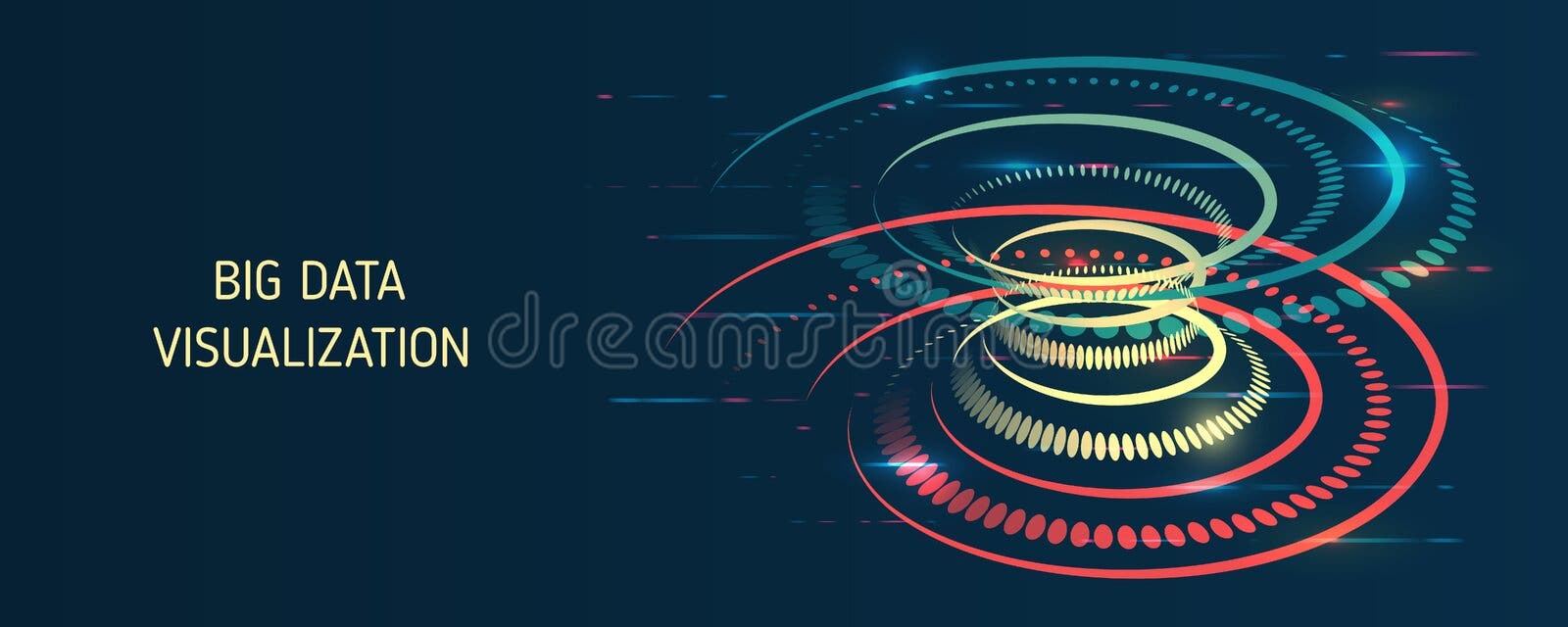 BIG DATA
VISUALIZATION

dreamstime