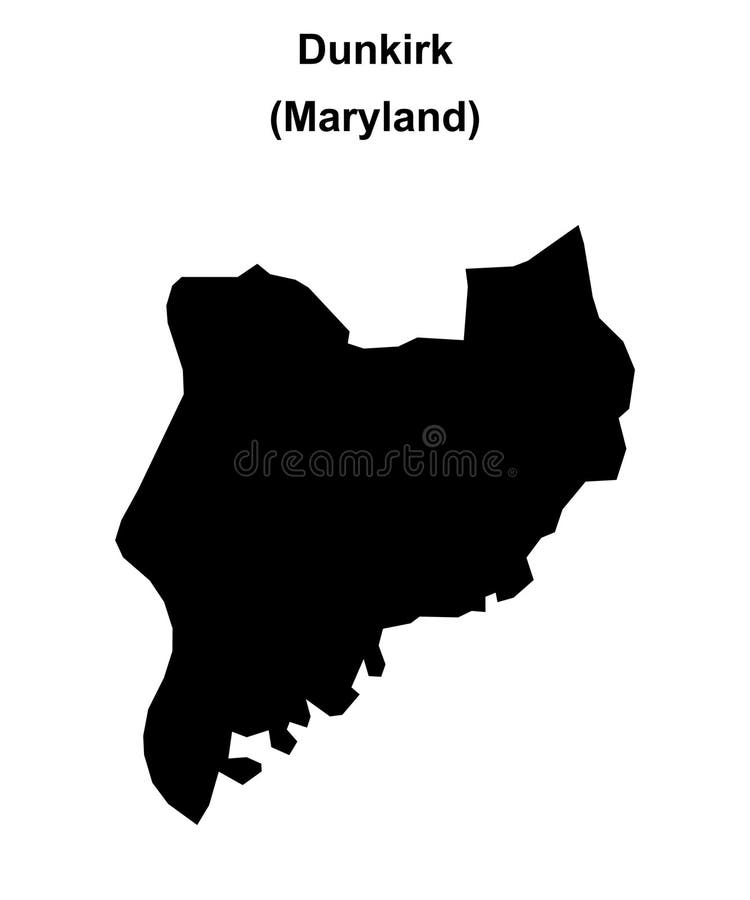 Dunkirk
(Maryland)

dreamstime