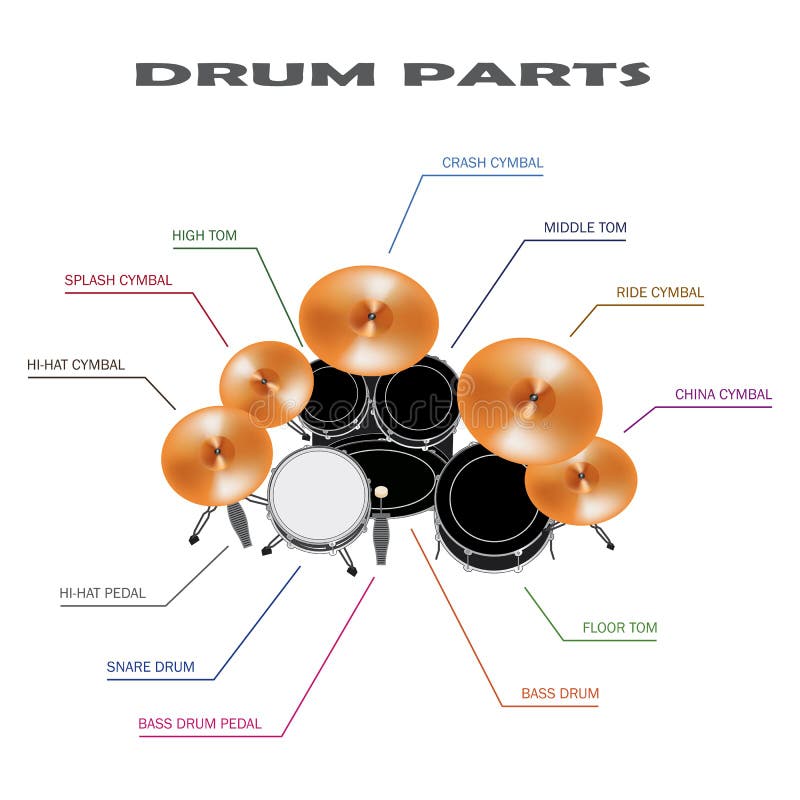 DRUM PARTS

CRASH CYMBAL

HIGH TOM

MIDDLE TOM

SPLASH CYMBAL

RIDE CYMBAL

HI-HAT CYMBAL

CHINA CYMBAL

dreamstime

HI-HAT PEDAL

FLOOR TOM

SNARE DRUM

BASS DRUM

BASS DRUM PEDAL