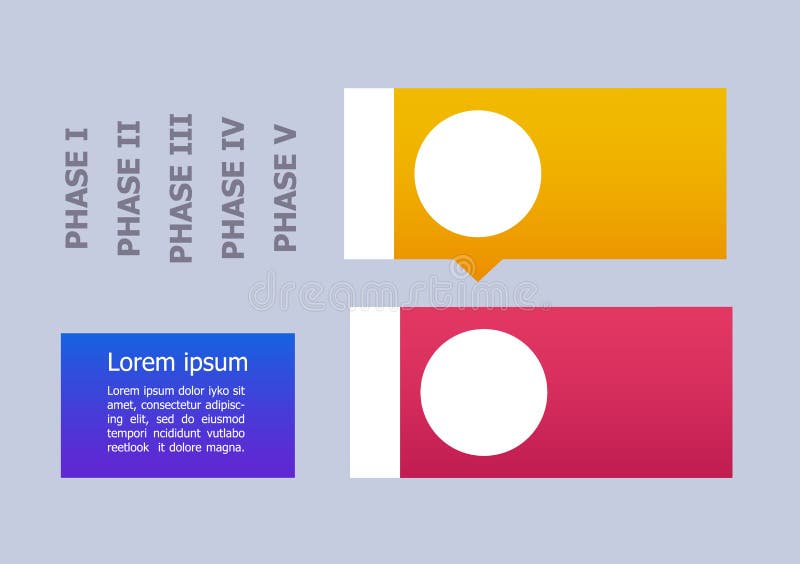 PHASE I
PHASE II
PHASE III
PHASE IV
PHASE V

dreamstime

Lorem ipsum

Lorem ipsum dolor iyko sit amet, consectetur adipiscing elit, sed do eiusmod tempori ncididunt vutlabo reetlook it dolore magna.