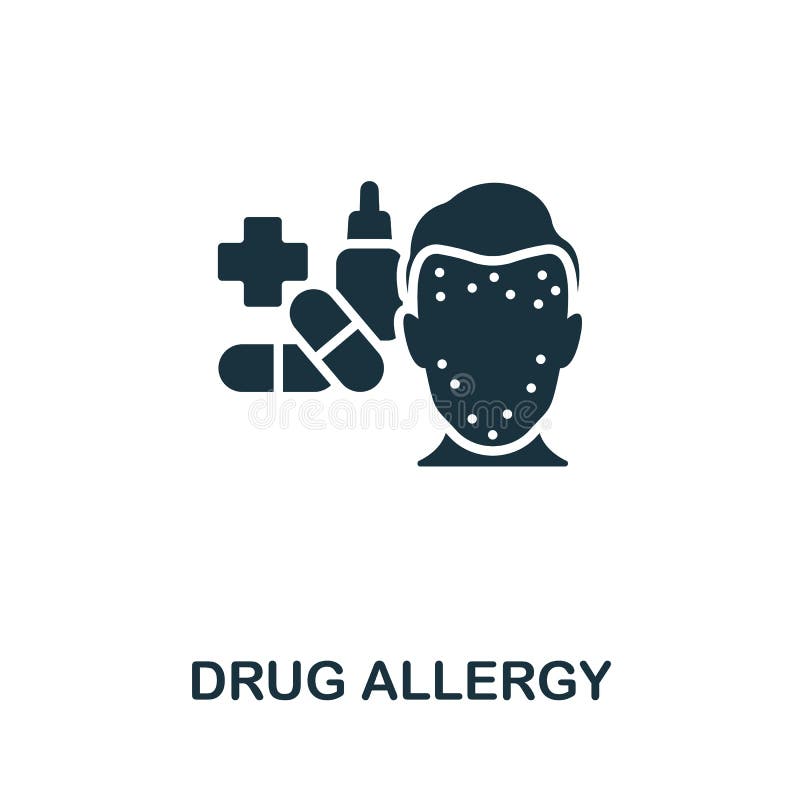 dreamstime

DRUG ALLERGY