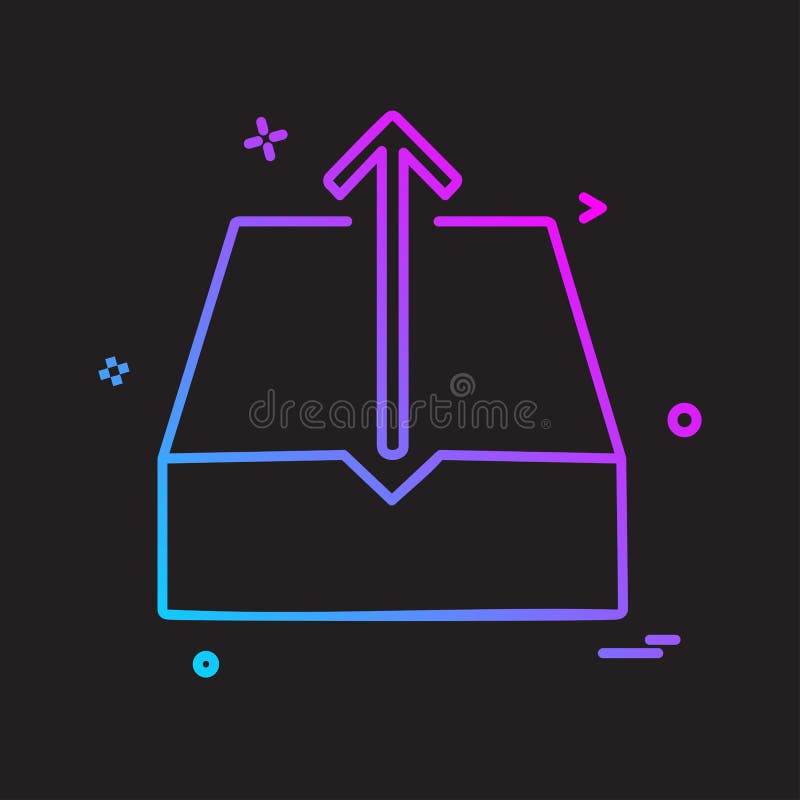 dreamstime®