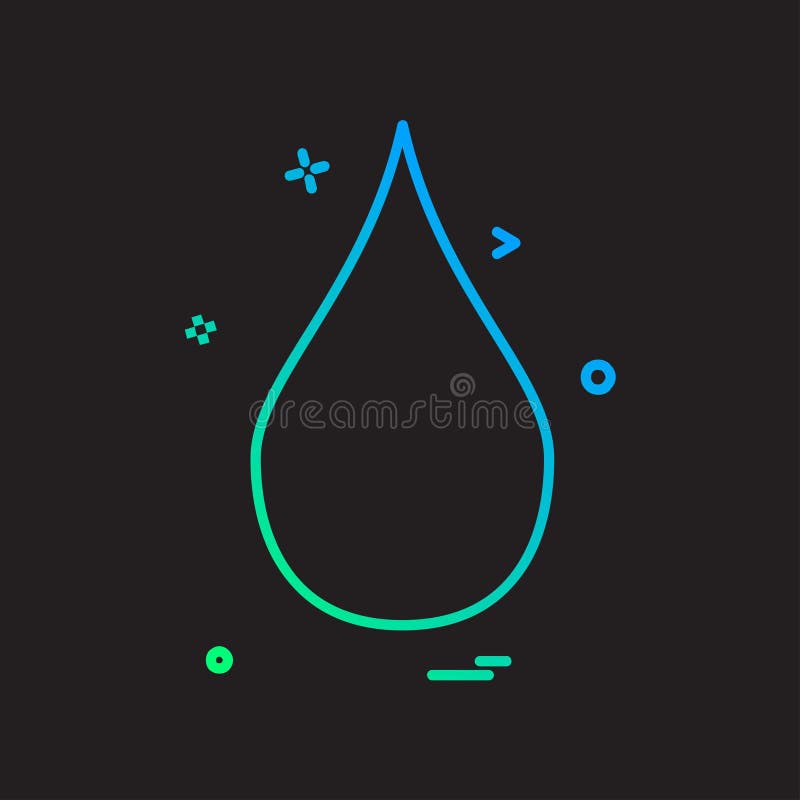 dreamstime