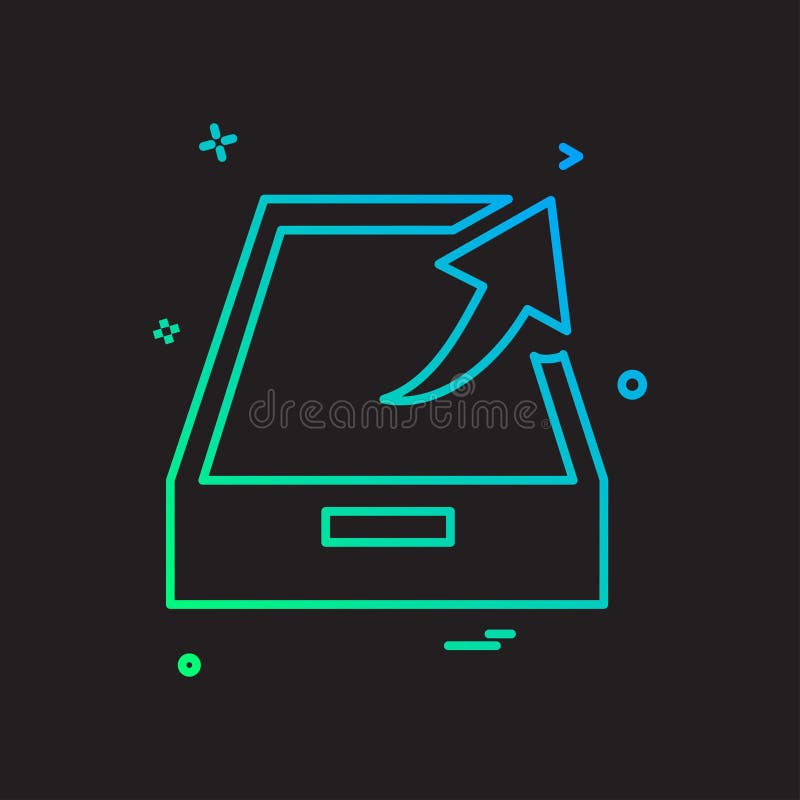 dreamstime