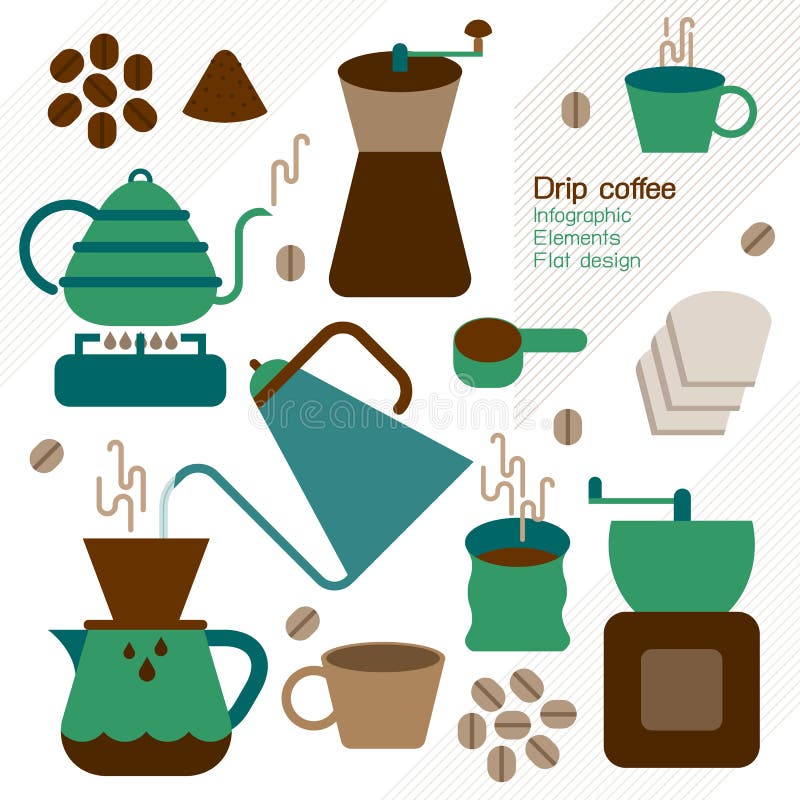 Drip coffee
Infographic
Elements
Flat design

dreamstime