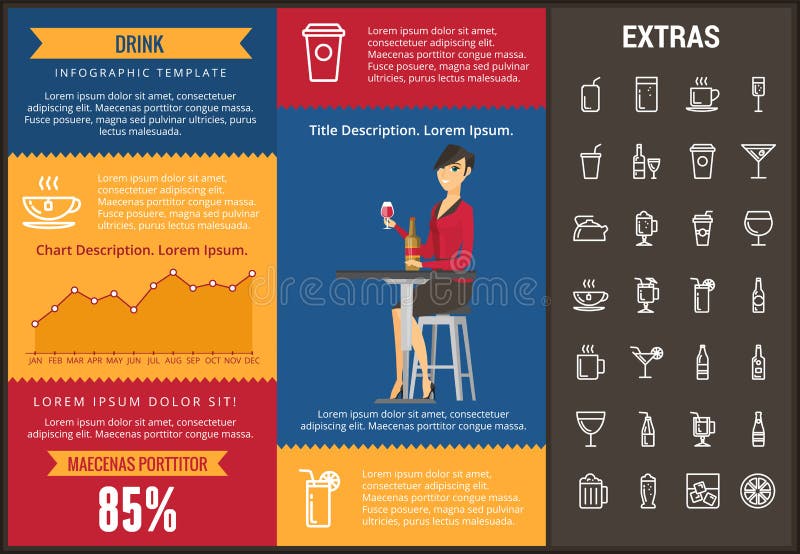 DRINK

INFOGRAPHIC TEMPLATE

Lorem ipsum dolor sit amet, consectetuer adipiscing elit. Maecenas porttitor congue massa. Fusce posuere, magna sed pulvinar ultricies, purus lectus malesuada.

Lorem ipsum dolor sit amet, consectetuer adipiscing elit. Maecenas porttitor congue massa. Fusce posuere, magna sed pulvinar ultricies, purus lectus malesuada.

Chart Description. Lorem Ipsum.

JAN FEB MAR APR MAY JUN JUL AUG SEP OCT NOV DEC

LOREM IPSUM DOLOR SIT!

Lorem ipsum dolor sit amet, consectetuer adipiscing elit. Maecenas porttitor congue massa.

MAECENAS PORTTITOR

85%

Lorem ipsum dolor sit amet, consectetuer adipiscing elit. Maecenas porttitor congue massa. Fusce posuere, magna sed pulvinar ultricies, purus lectus malesuada.

Title Description. Lorem Ipsum.

dreamstime

Lorem ipsum dolor sit amet, consectetuer adipiscing elit. Maecenas porttitor congue massa.

Lorem ipsum dolor sit amet, consectetuer adipiscing elit. Maecenas porttitor congue massa. Fusce posuere, magna sed pulvinar ultricies, purus lectus malesuada.

EXTRAS