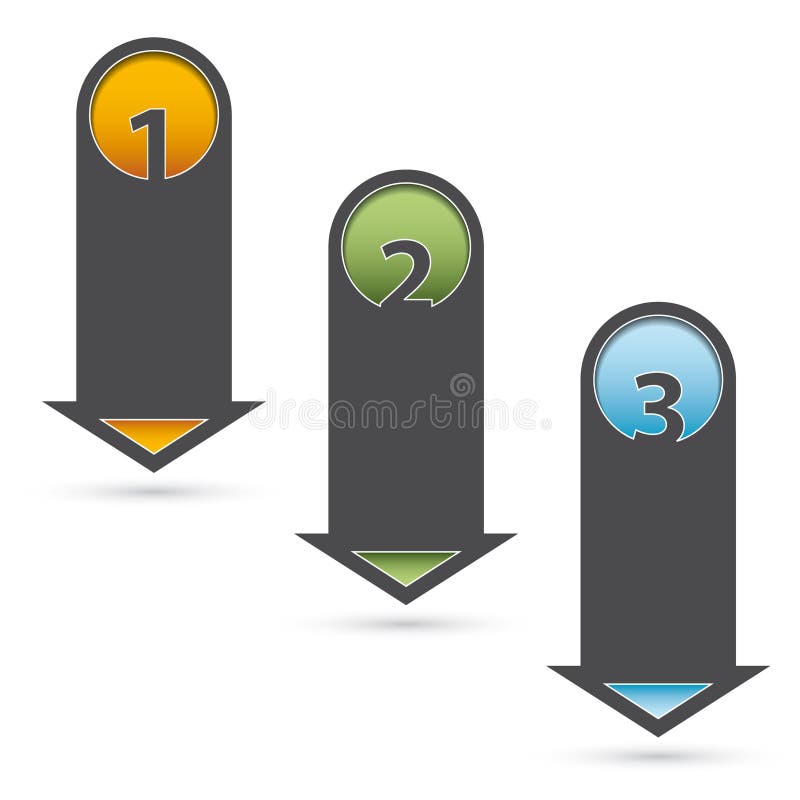 1

2

dreamstime.

3