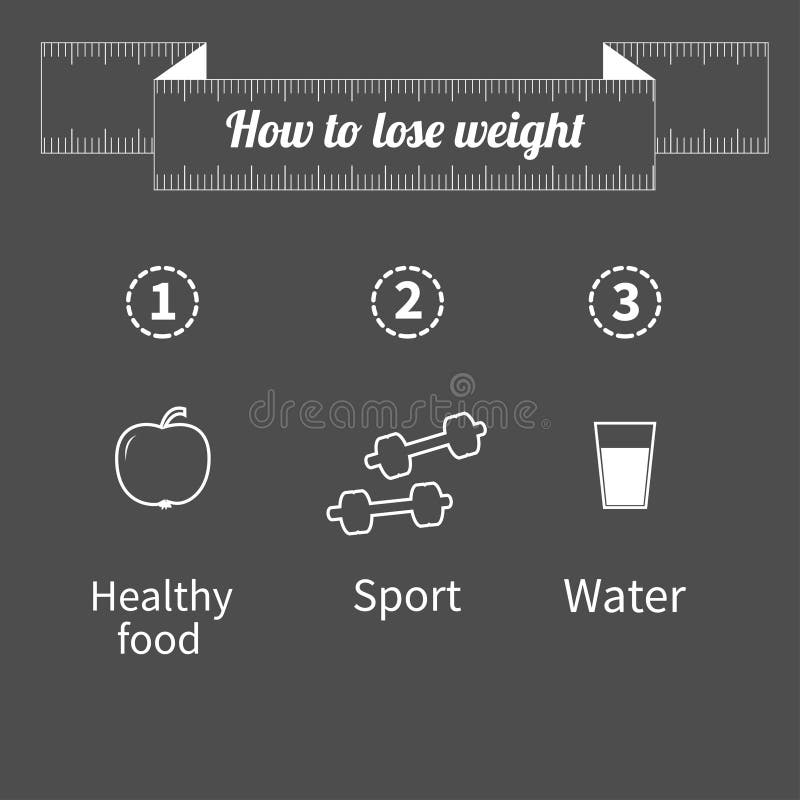 How to lose weight

1

2

3

dreamstime

Healthy food

Sport

Water