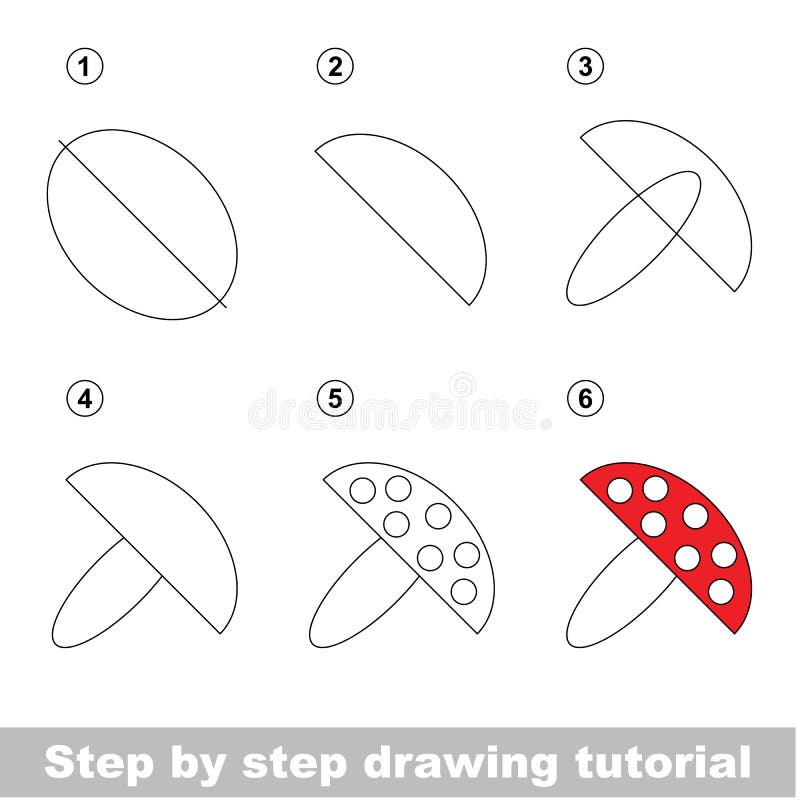 1

2

3

4

5

6

dreamstime

Step by step drawing tutorial