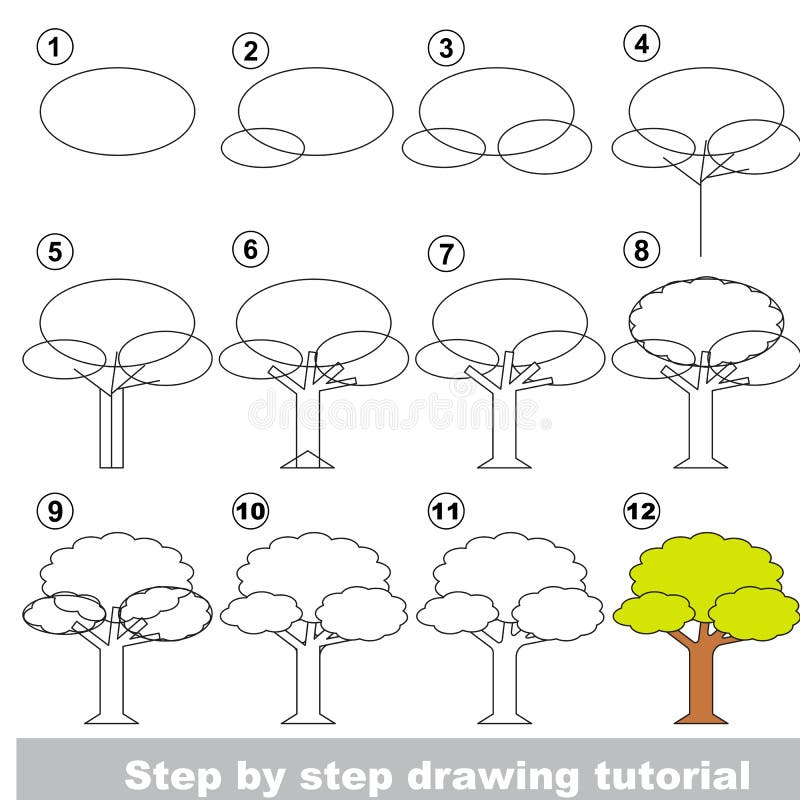 1

2

3

4

5

6

7

8

dreamstime

9

10

11

12

Step by step drawing tutorial