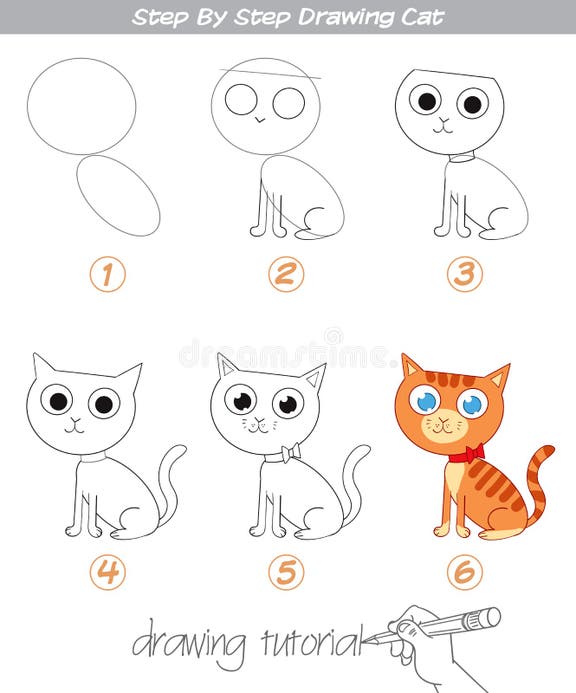 Step By Step Drawing Cat

1

2

3

dreamstime.

4

5

6

drawing tutorial