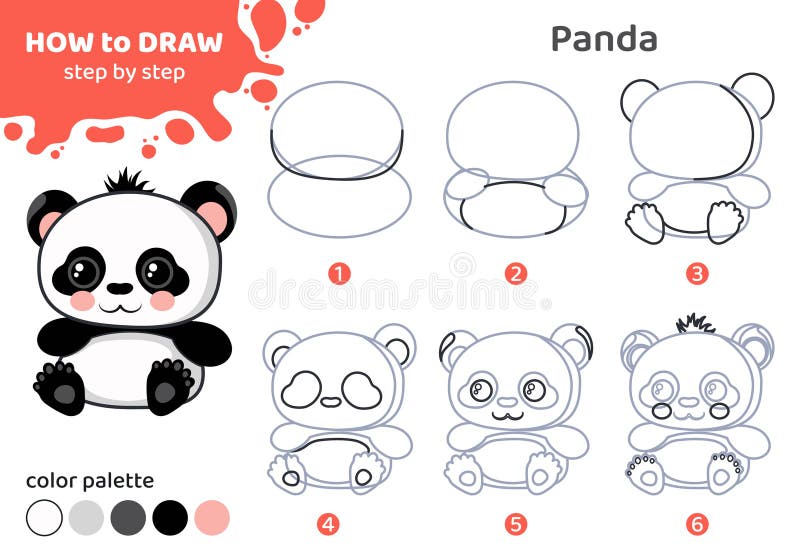 HOW to DRAW
step by step

Panda

1

2

3

dreamstime

4

5

6

color palette