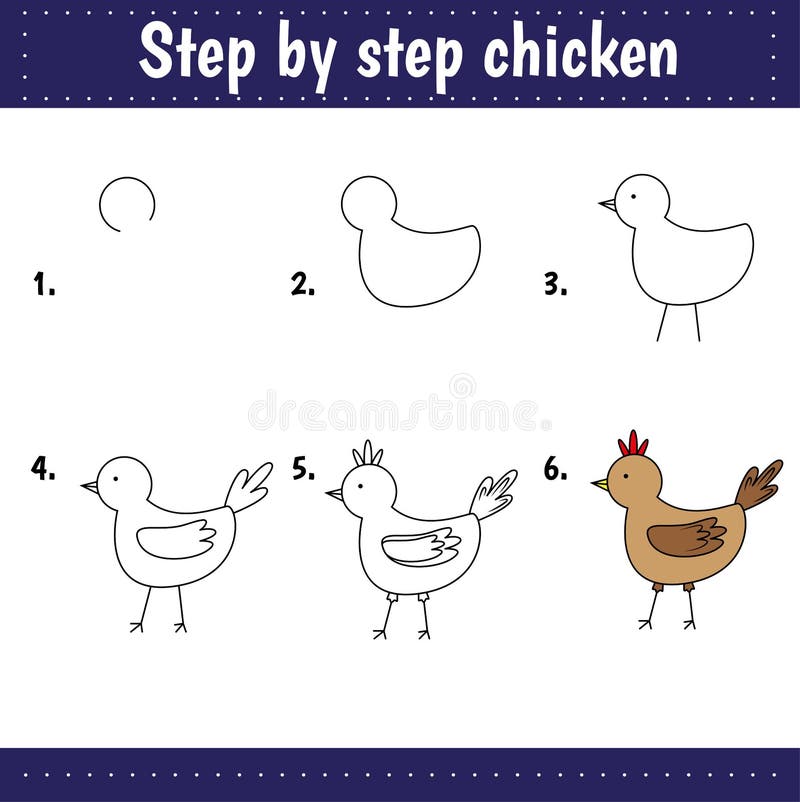 Step by step chicken

1.

2.

3.

dreamstime.

4.

5.

6.