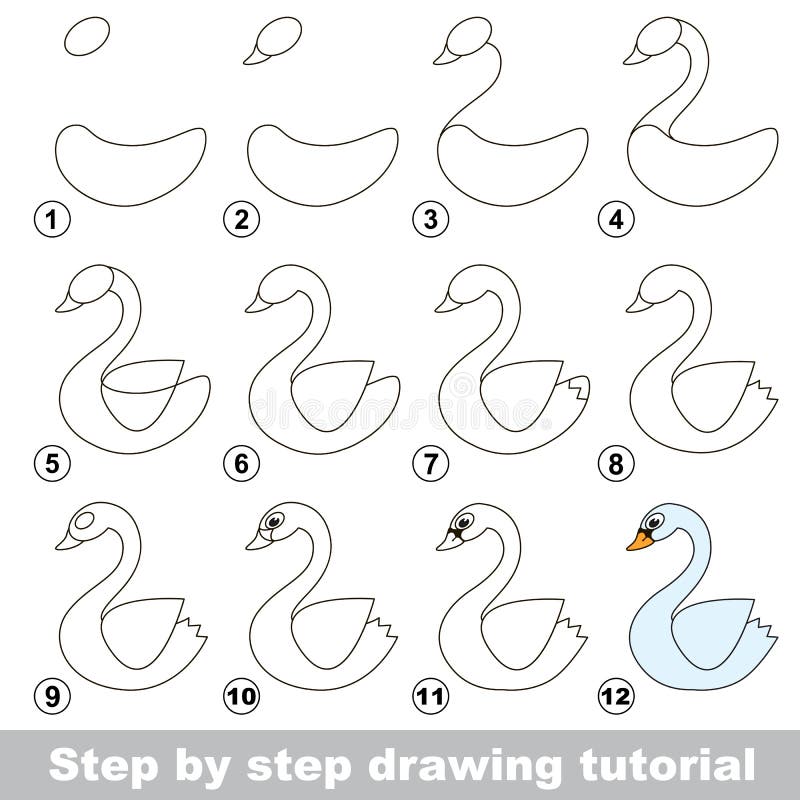 1 2 3 4

5 6 7 8

dreamstime

9 10 11 12

Step by step drawing tutorial