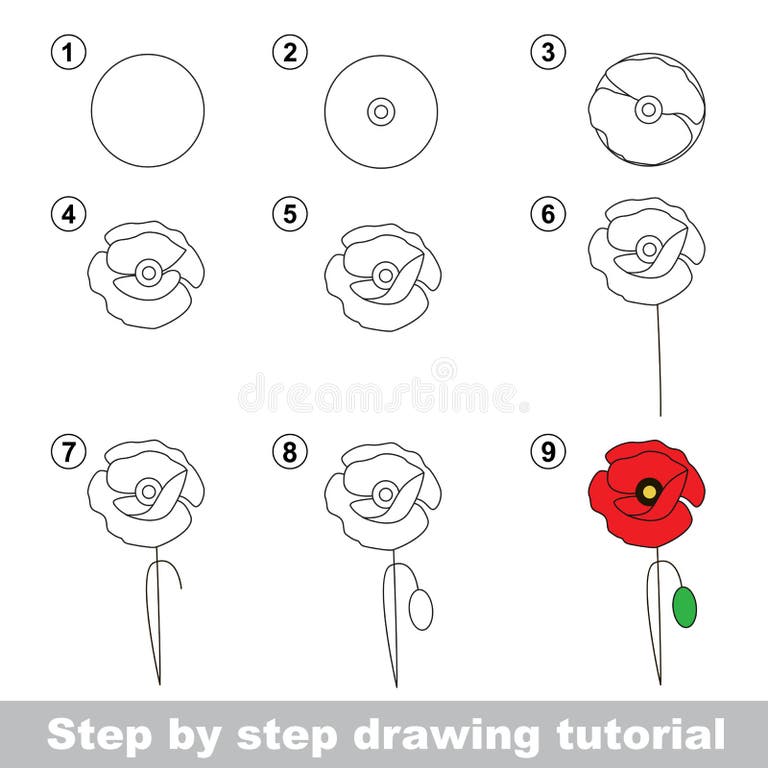 1

2

3

4

5

6

dreamstime.

7

8

9

Step by step drawing tutorial