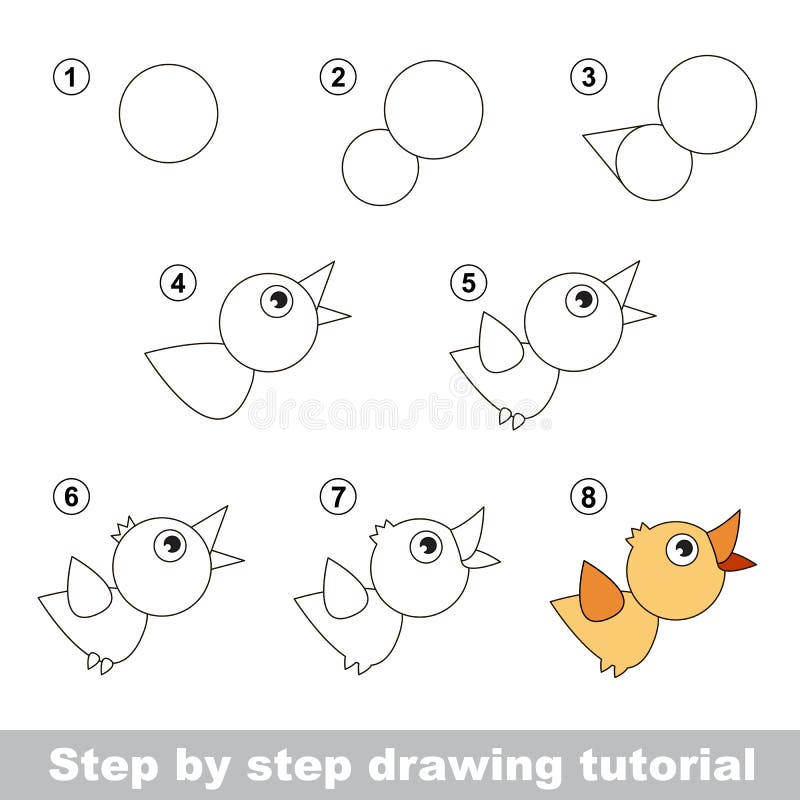 1
2
3
4
5
dreamstime
6
7
8
Step by step drawing tutorial