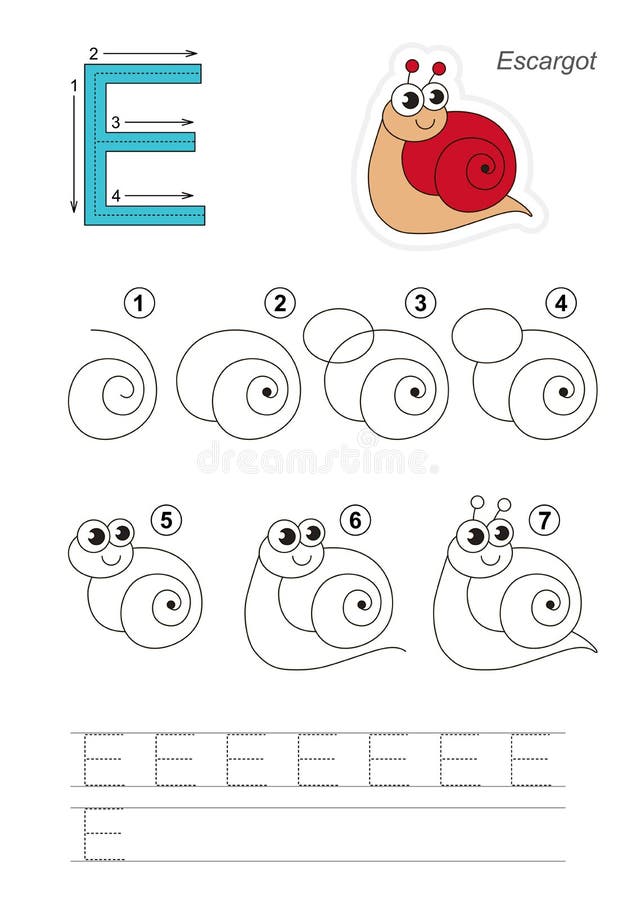 2
1
3
4
E

Escargot

1 2 3 4

dreamstime.

5 6 7

E E E E E E E
E