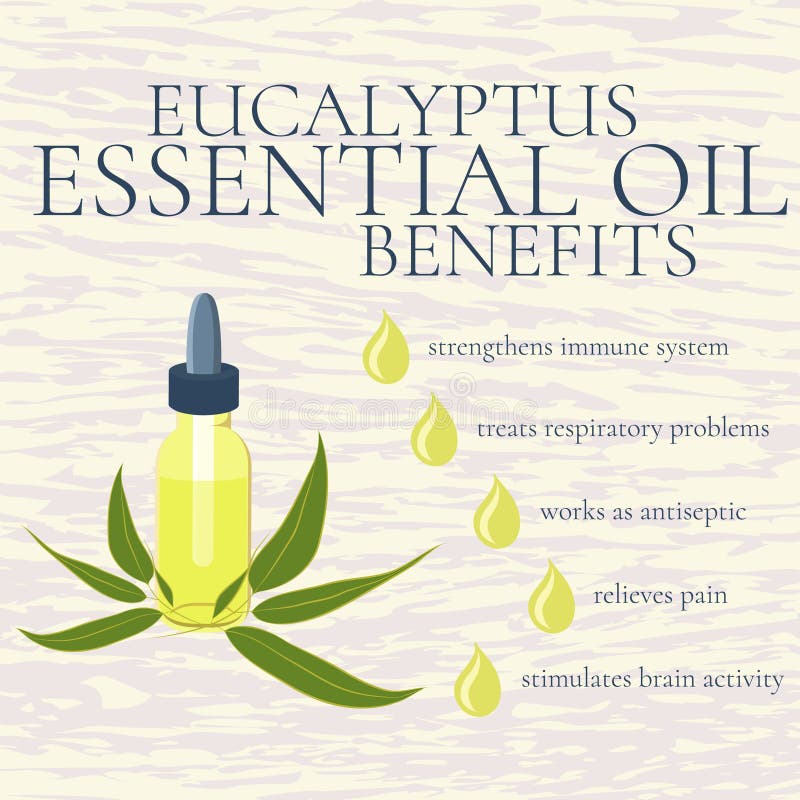 EUCALYPTUS
ESSENTIAL OIL
BENEFITS

strengthens immune system

dreamstime

treats respiratory problems

works as antiseptic

relieves pain

stimulates brain activity