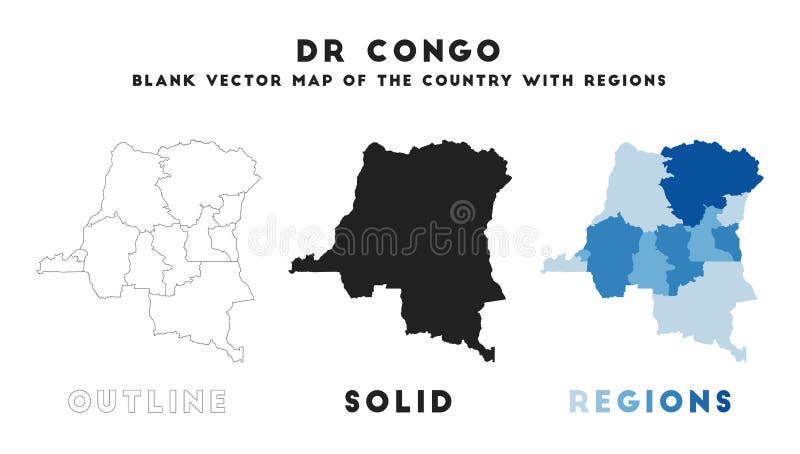 DR CONGO
BLANK VECTOR MAP OF THE COUNTRY WITH REGIONS

dreamstime

OUTLINE

SOLID

REGIONS