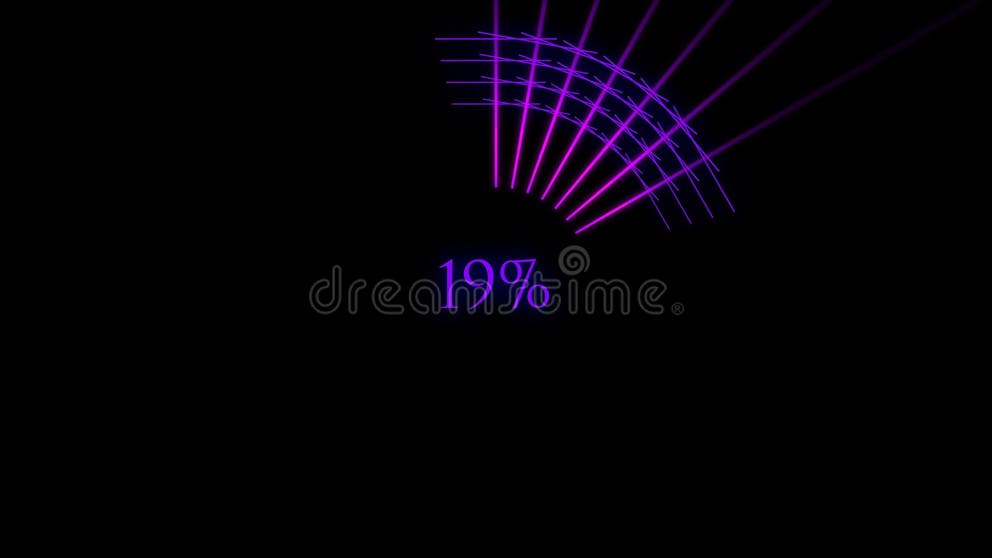 19%

dreamstime®