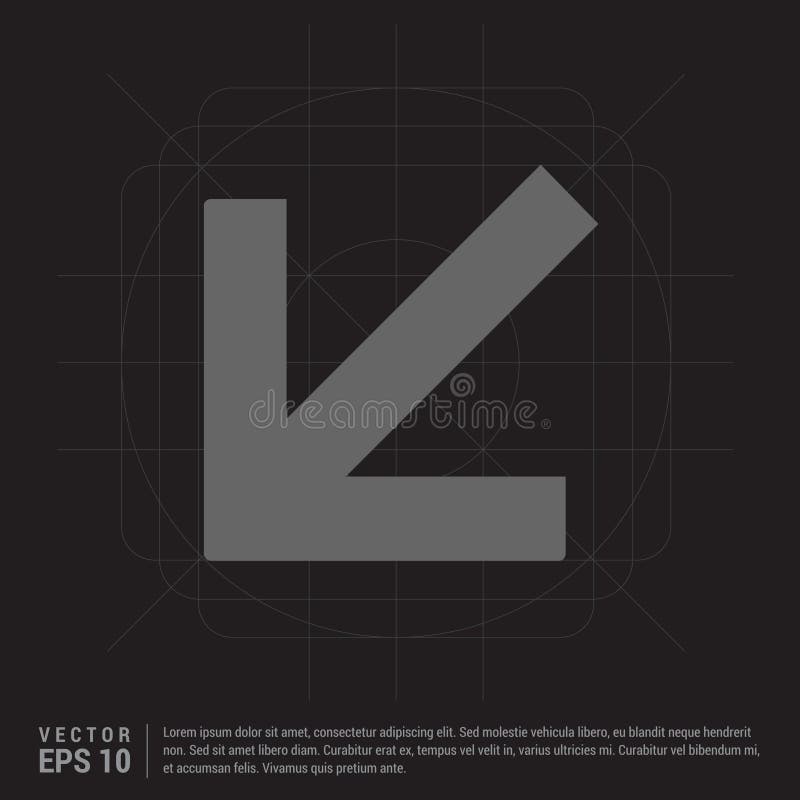 dreamstime®

VECTOR
EPS 10

Lorem ipsum dolor sit amet, consectetur adipiscing elit. Sed molestie vehicula libero, eu blandit neque hendrerit non. Sed sit amet libero diam. Curabitur erat ex, tempus vel velit in, varius ultricies mi. Curabitur vel bibendum mi, et accumsan felis. Vivamus quis pretium ante.