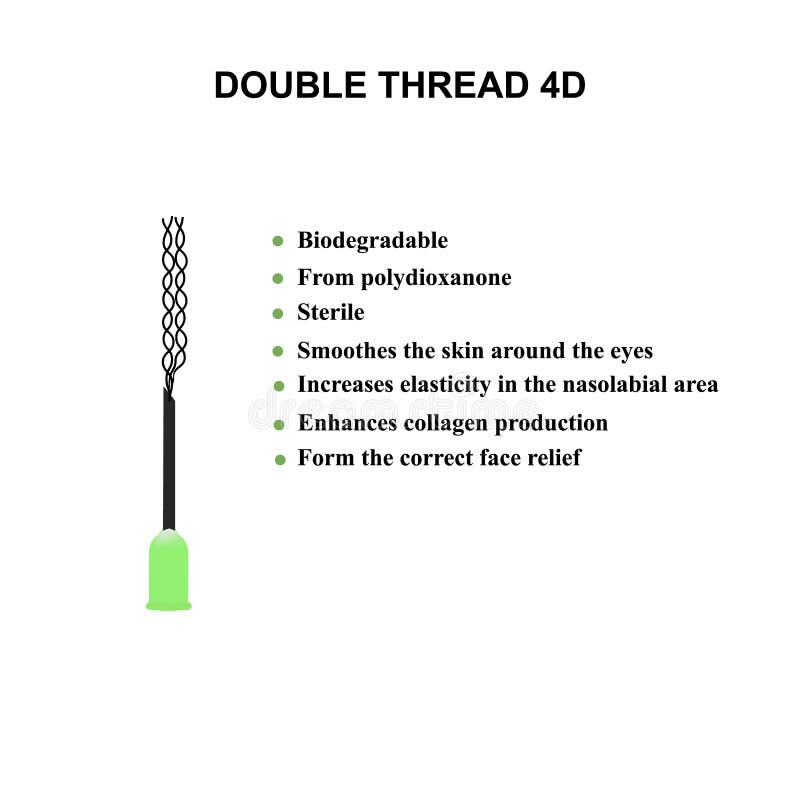 DOUBLE THREAD 4D

- Biodegradable
- From polydioxanone
- Sterile
- Smoothes the skin around the eyes
- Increases elasticity in the nasolabial area
- Enhances collagen production
- Form the correct face relief

dreamstime