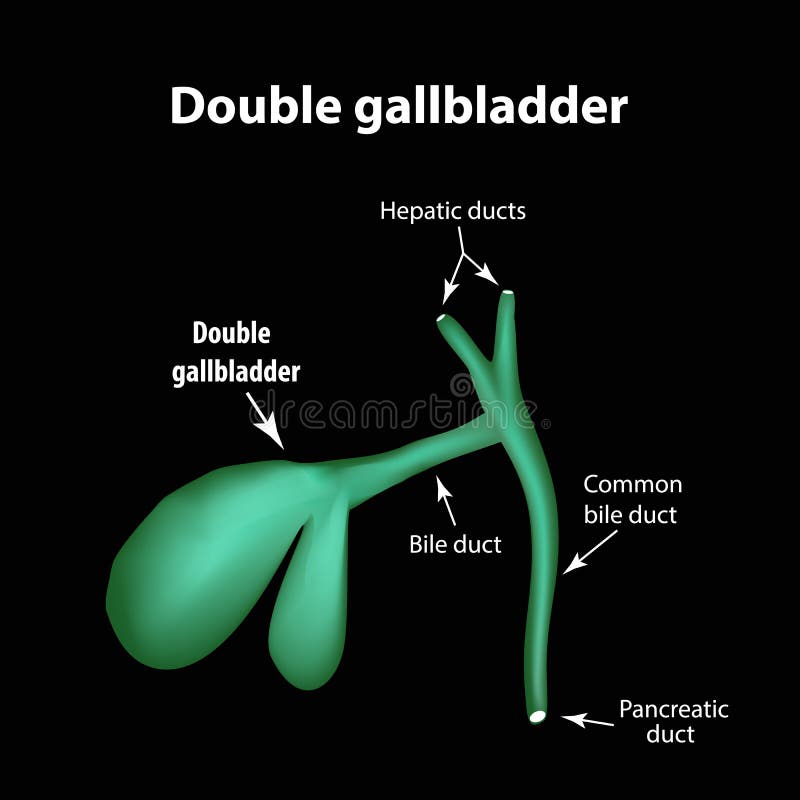 Double gallbladder

Hepatic ducts

Double gallbladder

dreamstime

Common bile duct

Bile duct

Pancreatic duct