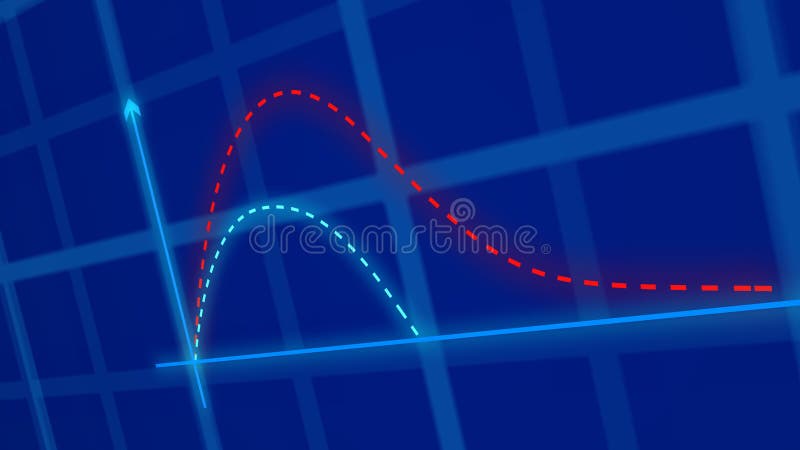 dreamstime