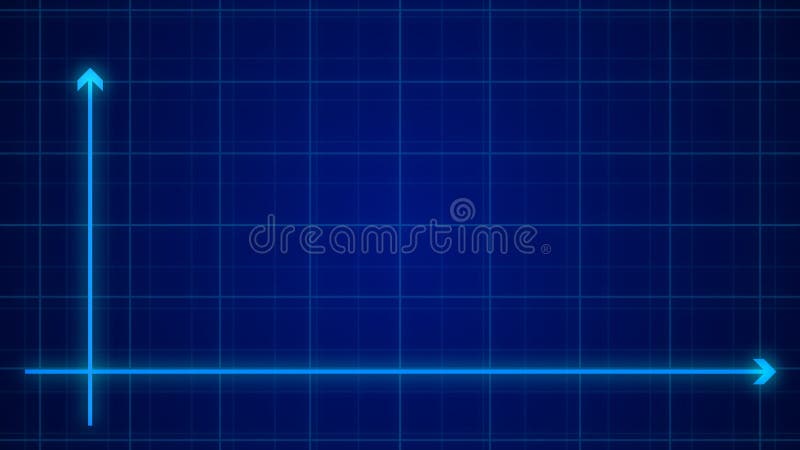 dreamstime®