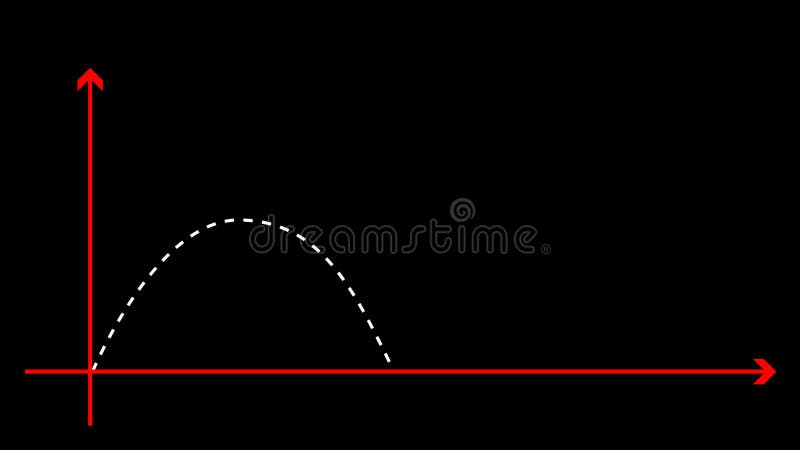 dreamstime®