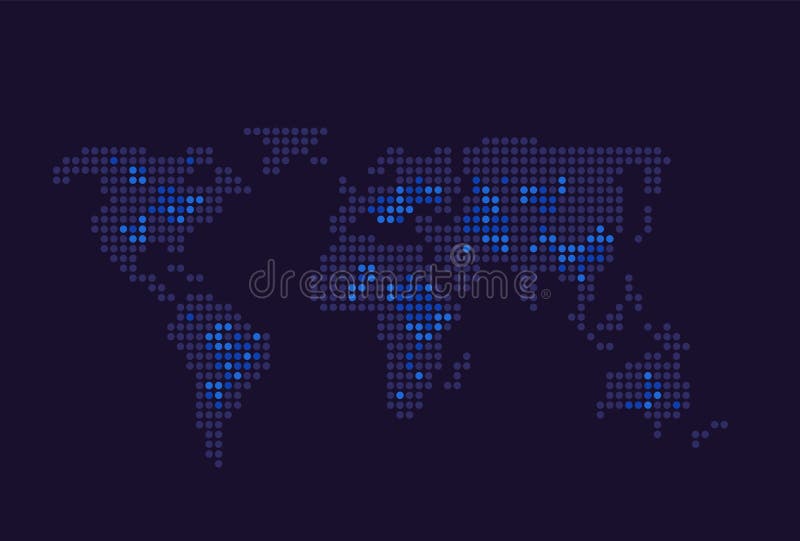 dreamstime