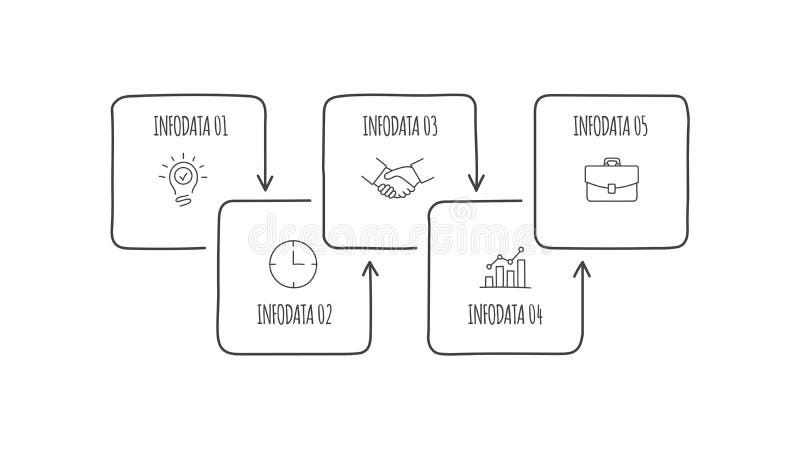 INFODATA 01

INFODATA 02

INFODATA 03

INFODATA 04

INFODATA 05

dreamstime