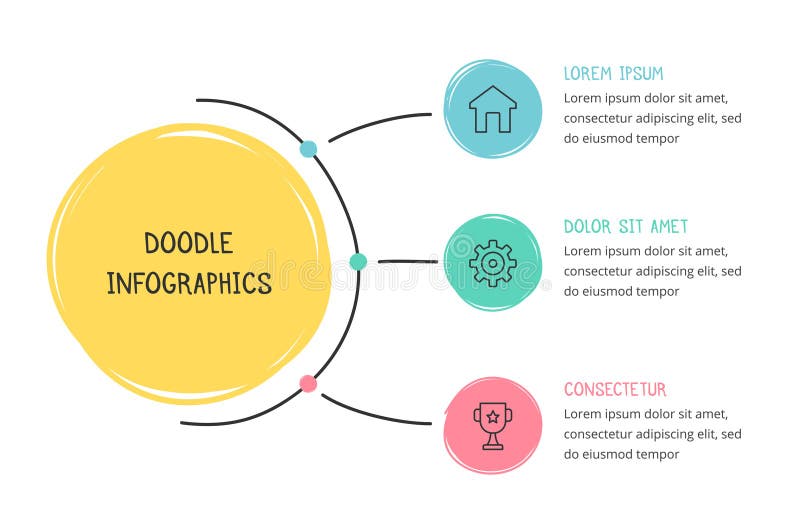 DOODLE INFOGRAPHICS

LOREM IPSUM
Lorem ipsum dolor sit amet, consectetur adipiscing elit, sed do eiusmod tempor

DOLOR SIT AMET
Lorem ipsum dolor sit amet, consectetur adipiscing elit, sed do eiusmod tempor

CONSECTETUR
Lorem ipsum dolor sit amet, consectetur adipiscing elit, sed do eiusmod tempor