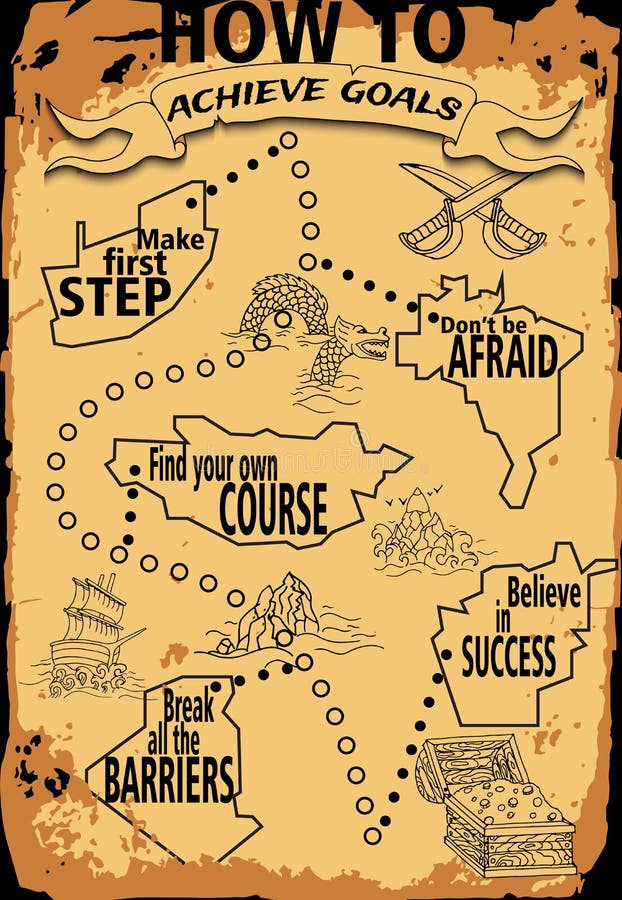 HOW TO
ACHIEVE GOALS

Make first STEP

Don't be AFRAID

Find your own COURSE

Believe in SUCCESS

Break all the BARRIERS