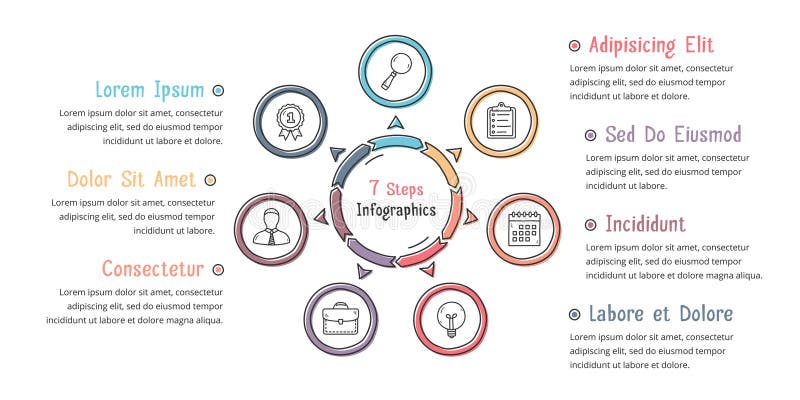 Lorem Ipsum

Lorem ipsum dolor sit amet, consectetur adipiscing elit, sed do eiusmod tempor incididunt ut labore et dolore.

Dolor Sit Amet

Lorem ipsum dolor sit amet, consectetur adipiscing elit, sed do eiusmod tempor incididunt ut labore.

Consectetur

Lorem ipsum dolor sit amet, consectetur adipiscing elit, sed do eiusmod tempor incididunt ut labore et dolore magna aliqua.

7 Steps
Infographics

1

Adipisicing Elit

Lorem ipsum dolor sit amet, consectetur adipiscing elit, sed do eiusmod tempor incididunt ut labore et dolore.

Sed Do Eiusmod

Lorem ipsum dolor sit amet, consectetur adipiscing elit, sed do eiusmod tempor incididunt ut labore.

Incididunt

Lorem ipsum dolor sit amet, consectetur adipiscing elit, sed do eiusmod tempor incididunt ut labore et dolore magna aliqua.

Labore et Dolore

Lorem ipsum dolor sit amet, consectetur adipiscing elit, sed do eiusmod tempor incididunt ut labore et dolore.