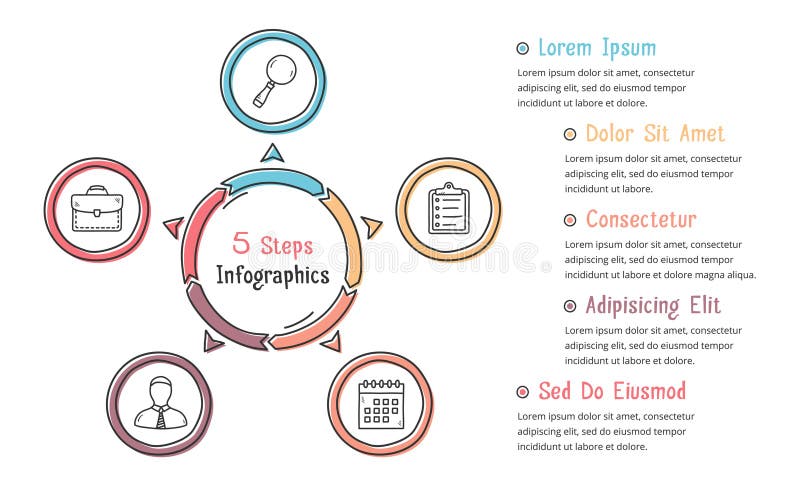 5 Steps
Infographics

Lorem Ipsum
Lorem ipsum dolor sit amet, consectetur adipiscing elit, sed do eiusmod tempor incididunt ut labore et dolore.

Dolor Sit Amet
Lorem ipsum dolor sit amet, consectetur adipiscing elit, sed do eiusmod tempor incididunt ut labore.

Consectetur
Lorem ipsum dolor sit amet, consectetur adipiscing elit, sed do eiusmod tempor incididunt ut labore et dolore magna aliqua.

Adipisicing Elit
Lorem ipsum dolor sit amet, consectetur adipiscing elit, sed do eiusmod tempor incididunt ut labore et dolore.

Sed Do Eiusmod
Lorem ipsum dolor sit amet, consectetur adipiscing elit, sed do eiusmod tempor incididunt ut labore et dolore.