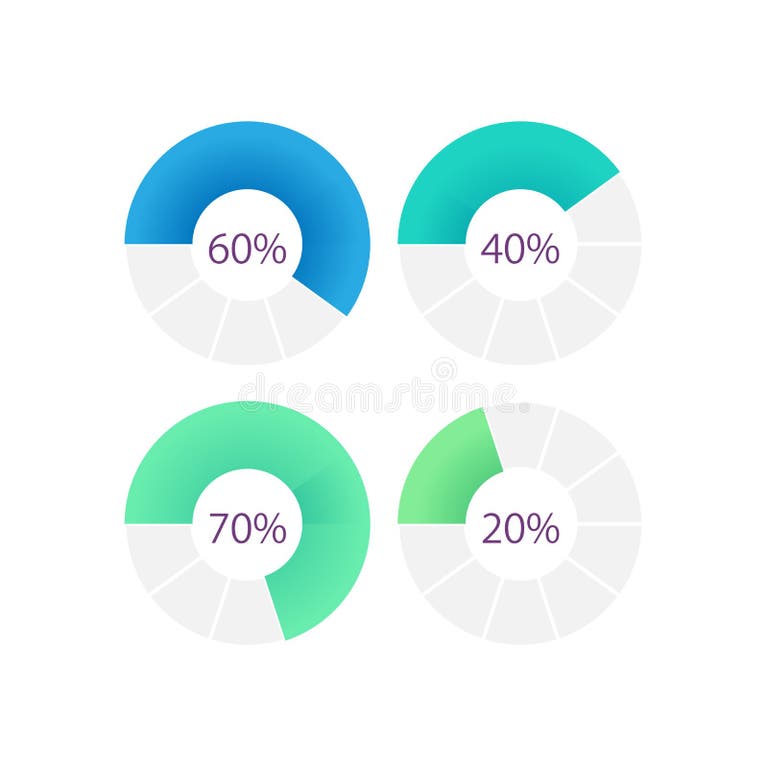 60%

40%

dreamstime

70%

20%