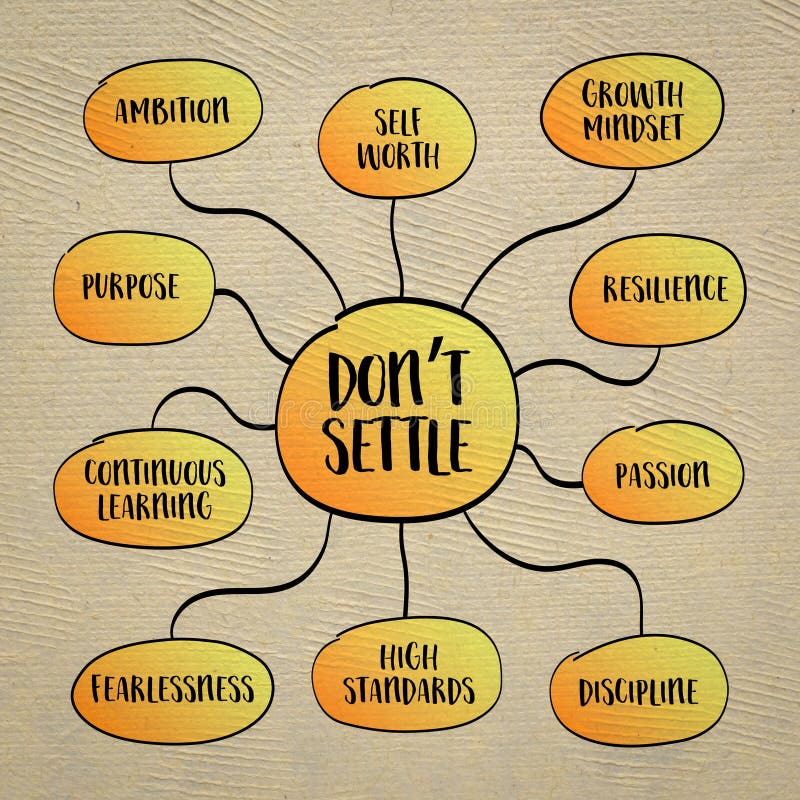 AMBITION

SELF WORTH

GROWTH MINDSET

PURPOSE

RESILIENCE

DON'T SETTLE

CONTINUOUS LEARNING

PASSION

FEARLESSNESS

HIGH STANDARDS

DISCIPLINE